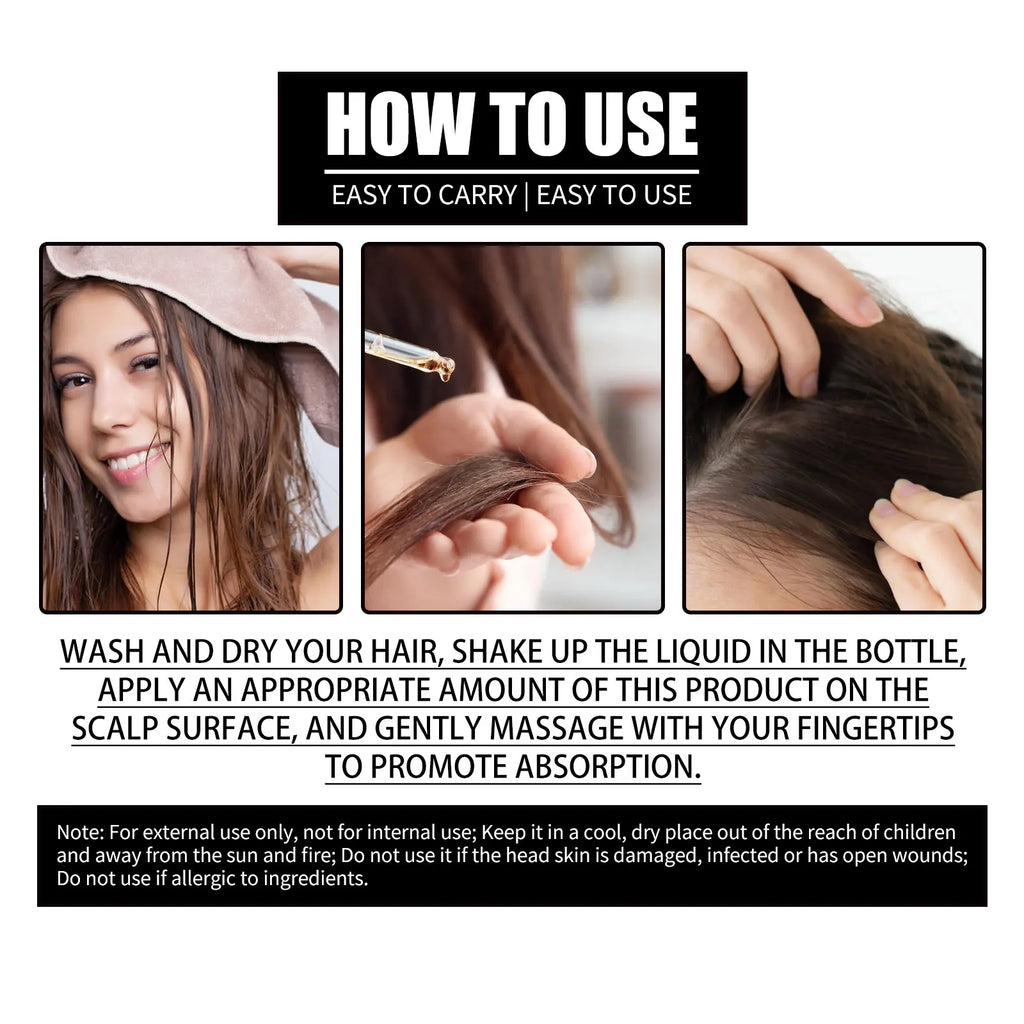 HOW TO USE

EASY TO CARRY | EASY TO USE

WASH AND DRY YOUR HAIR, SHAKE UP THE LIQUID IN THE BOTTLE, APPLY AN APPROPRIATE AMOUNT OF THIS PRODUCT ON THE SCALP SURFACE, AND GENTLY MASSAGE WITH YOUR FINGERTIPS TO PROMOTE ABSORPTION.

Note: For external use only, not for internal use; Keep it in a cool, dry place out of the reach of children and away from the sun and fire; Do not use it if the head skin is damaged, infected or has open wounds; Do not use if allergic to ingredients.