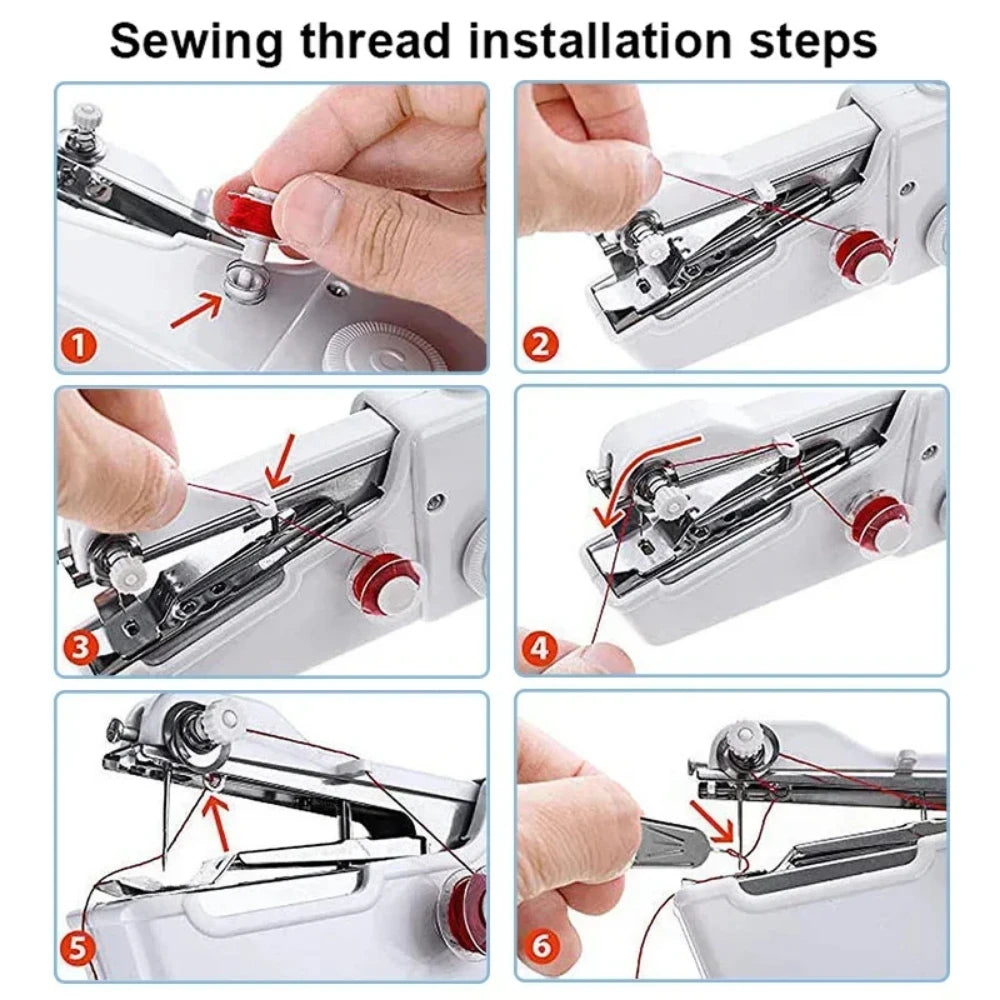 Sewing thread installation steps

1

2

3

4

5

6